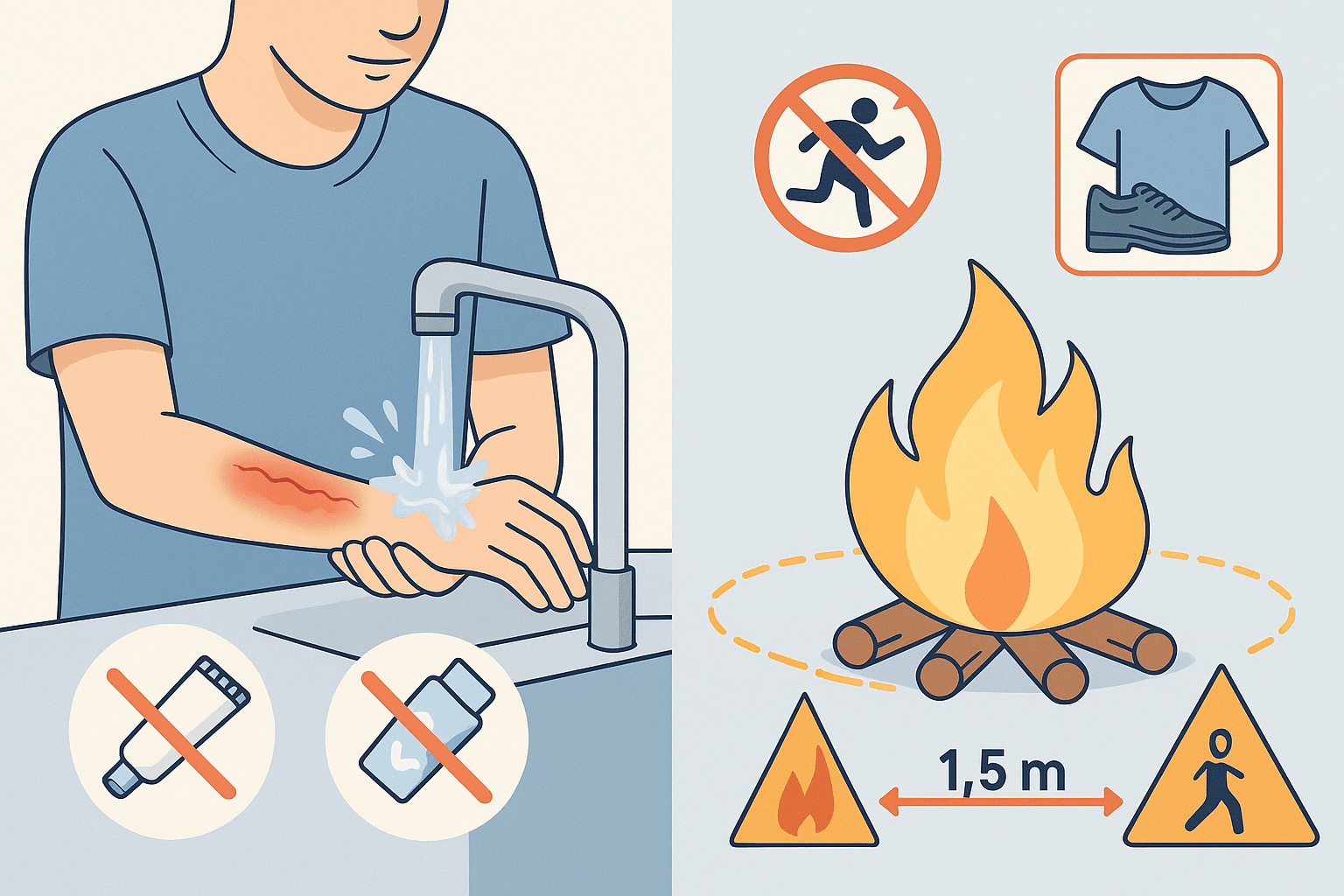 1,5 m